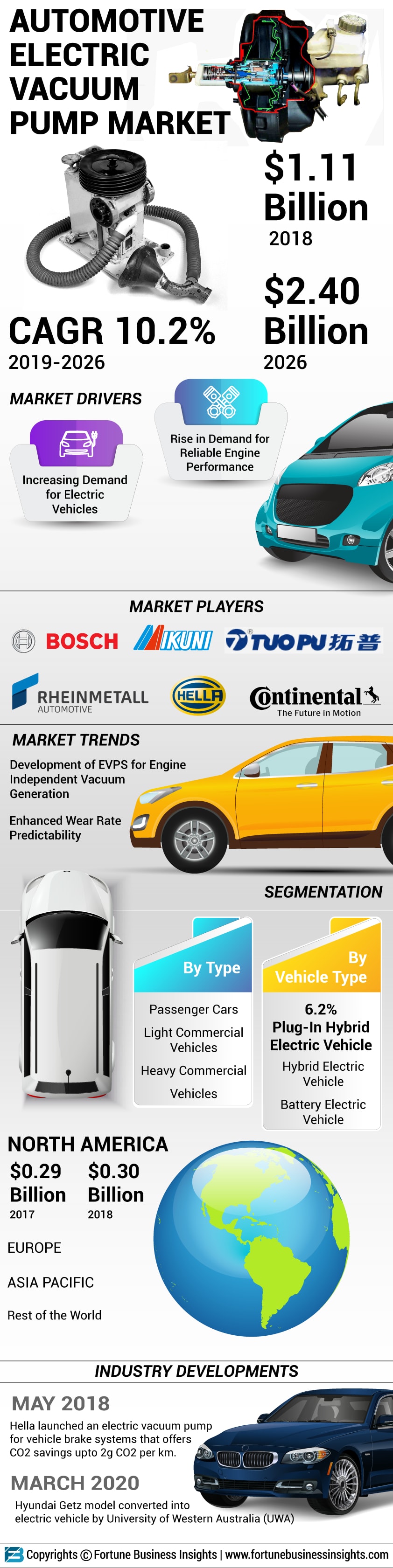 AUTOMOTIVE ELECTRIC VACUUM PUMP MARKET

$1.11 Billion
2018

$2.40 Billion
2026

CAGR 10.2%
2019-2026

MARKET DRIVERS

Increasing Demand for Electric Vehicles

Rise in Demand for Reliable Engine Performance

MARKET PLAYERS

BOSCH

MIKUNI

TUOPU 拓普

RHEINMETALL AUTOMOTIVE

HELLA

Continental The Future in Motion

MARKET TRENDS

Development of EVPS for Engine Independent Vacuum Generation

Enhanced Wear Rate Predictability

SEGMENTATION

By Type

Passenger Cars

Light Commercial Vehicles

Heavy Commercial Vehicles

By Vehicle Type

6.2% Plug-In Hybrid Electric Vehicle

Hybrid Electric Vehicle

Battery Electric Vehicle

NORTH AMERICA

$0.29 Billion
2017

$0.30 Billion
2018

EUROPE

ASIA PACIFIC

Rest of the World

INDUSTRY DEVELOPMENTS

MAY 2018

Hella launched an electric vacuum pump for vehicle brake systems that offers CO2 savings upto 2g CO2 per km.

MARCH 2020

Hyundai Getz model converted into electric vehicle by University of Western Australia (UWA)

Copyrights © Fortune Business Insights | www.fortunebusinessinsights.com