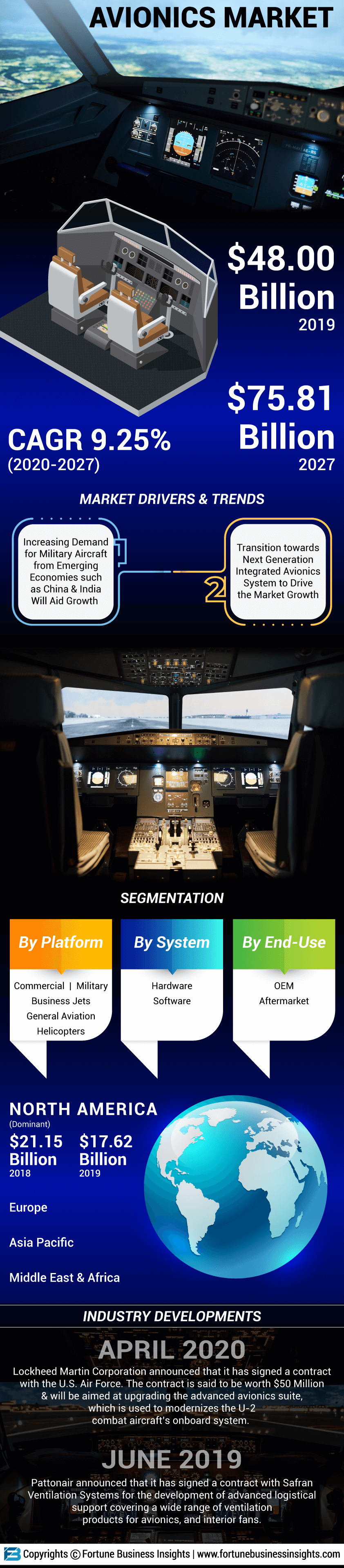 AVIONICS MARKET

$48.00 Billion
2019

$75.81 Billion
2027

CAGR 9.25%
(2020-2027)

MARKET DRIVERS & TRENDS

Increasing Demand for Military Aircraft from Emerging Economies such as China & India Will Aid Growth

2

Transition towards Next Generation Integrated Avionics System to Drive the Market Growth

SEGMENTATION

By Platform
Commercial | Military
Business Jets
General Aviation
Helicopters

By System
Hardware
Software

By End-Use
OEM
Aftermarket

NORTH AMERICA
(Dominant)
$21.15 Billion
2018
$17.62 Billion
2019

Europe

Asia Pacific

Middle East & Africa

INDUSTRY DEVELOPMENTS

APRIL 2020
Lockheed Martin Corporation announced that it has signed a contract with the U.S. Air Force. The contract is said to be worth $50 Million & will be aimed at upgrading the advanced avionics suite, which is used to modernizes the U-2 combat aircraft's onboard system.

JUNE 2019
Pattonair announced that it has signed a contract with Safran Ventilation Systems for the development of advanced logistical support covering a wide range of ventilation products for avionics, and interior fans.

Copyrights © Fortune Business Insights | www.fortunebusinessinsights.com