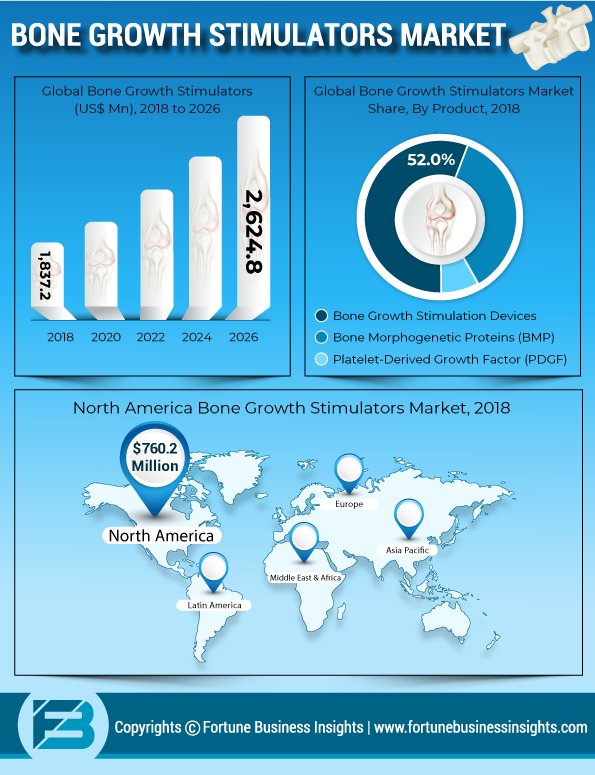 BONE GROWTH STIMULATORS MARKET

Global Bone Growth Stimulators (US$ Mn), 2018 to 2026

1,837.2

2,624.8

2018 2020 2022 2024 2026

Global Bone Growth Stimulators Market Share, By Product, 2018

52.0%

Bone Growth Stimulation Devices

Bone Morphogenetic Proteins (BMP)

Platelet-Derived Growth Factor (PDGF)

North America Bone Growth Stimulators Market, 2018

$760.2 Million

North America

Europe

Asia Pacific

Middle East & Africa

Latin America

Copyrights © Fortune Business Insights | www.fortunebusinessinsights.com