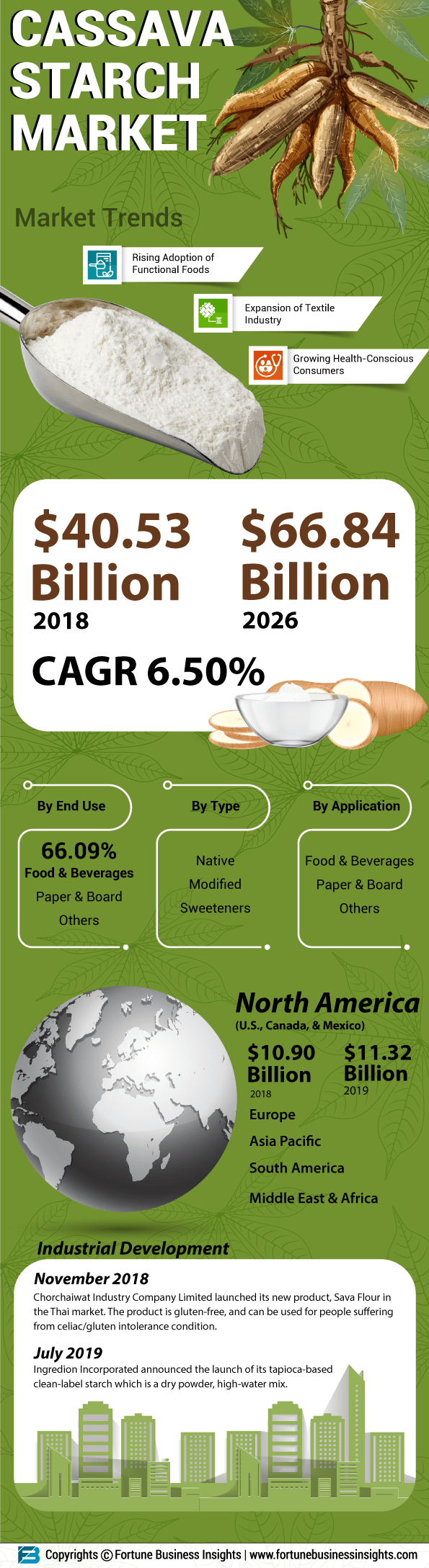 CASSAVA STARCH MARKET

Market Trends

Rising Adoption of Functional Foods

Expansion of Textile Industry

Growing Health-Conscious Consumers

$40.53 Billion
2018

$66.84 Billion
2026

CAGR 6.50%

By End Use
66.09%
Food & Beverages
Paper & Board
Others

By Type
Native
Modified
Sweeteners

By Application
Food & Beverages
Paper & Board
Others

North America
(U.S., Canada, & Mexico)

$10.90 Billion
2018

$11.32 Billion
2019

Europe
Asia Pacific
South America
Middle East & Africa

Industrial Development

November 2018
Chorchaiwat Industry Company Limited launched its new product, Sava Flour in the Thai market. The product is gluten-free, and can be used for people suffering from celiac/gluten intolerance condition.

July 2019
Ingredion Incorporated announced the launch of its tapioca-based clean-label starch which is a dry powder, high-water mix.

Copyrights © Fortune Business Insights | www.fortunebusinessinsights.com