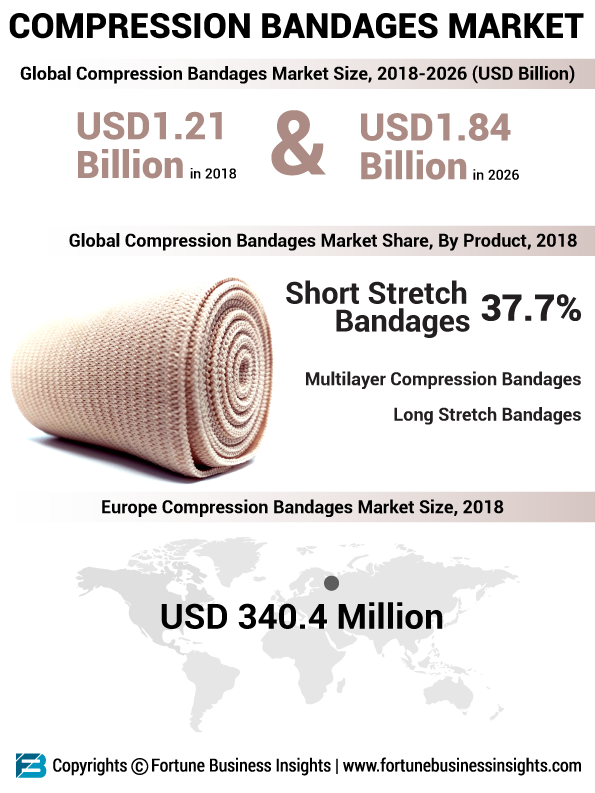 COMPRESSION BANDAGES MARKET

Global Compression Bandages Market Size, 2018-2026 (USD Billion)

USD1.21 Billion in 2018 & USD1.84 Billion in 2026

Global Compression Bandages Market Share, By Product, 2018

Short Stretch Bandages 37.7%

Multilayer Compression Bandages

Long Stretch Bandages

Europe Compression Bandages Market Size, 2018

USD 340.4 Million

Copyrights © Fortune Business Insights | www.fortunebusinessinsights.com