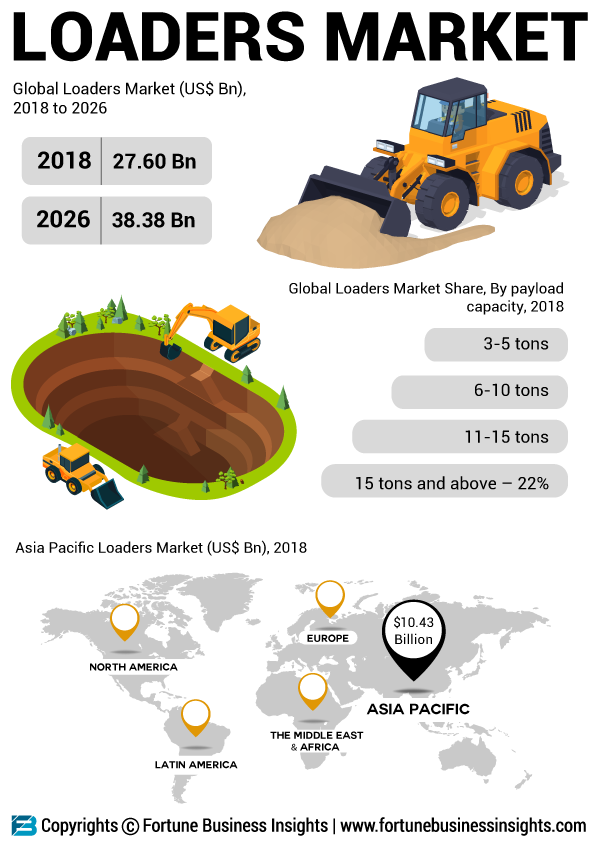 LOADERS MARKET

Global Loaders Market (US$ Bn), 2018 to 2026

| 2018 | 27.60 Bn |
|---|---|
| 2026 | 38.38 Bn |

Global Loaders Market Share, By payload capacity, 2018

3-5 tons

6-10 tons

11-15 tons

15 tons and above – 22%

Asia Pacific Loaders Market (US$ Bn), 2018

NORTH AMERICA

EUROPE

$10.43 Billion

ASIA PACIFIC

THE MIDDLE EAST & AFRICA

LATIN AMERICA

Copyrights © Fortune Business Insights | www.fortunebusinessinsights.com